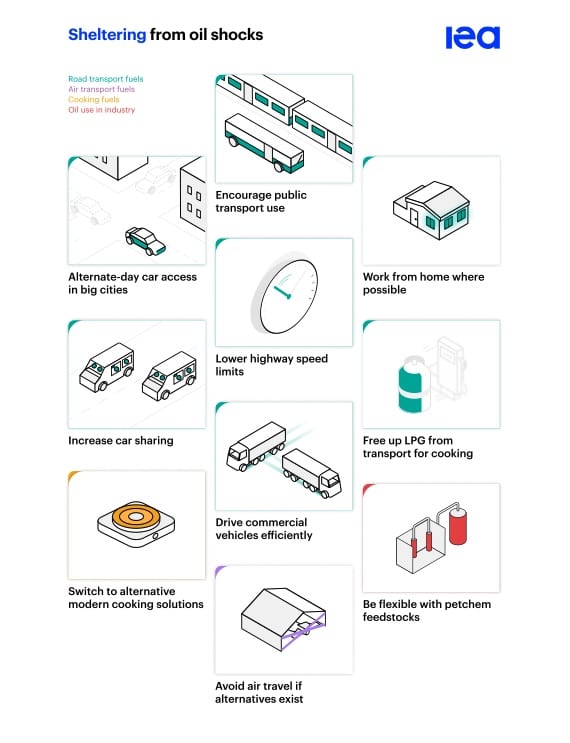 Sheltering from oil shocks

iea

Road transport fuels
Air transport fuels
Cooking fuels
Oil use in industry

Alternate-day car access in big cities

Increase car sharing

Switch to alternative modern cooking solutions

Encourage public transport use

Lower highway speed limits

Drive commercial vehicles efficiently

Avoid air travel if alternatives exist

Work from home where possible

Free up LPG from transport for cooking

Be flexible with petchem feedstocks